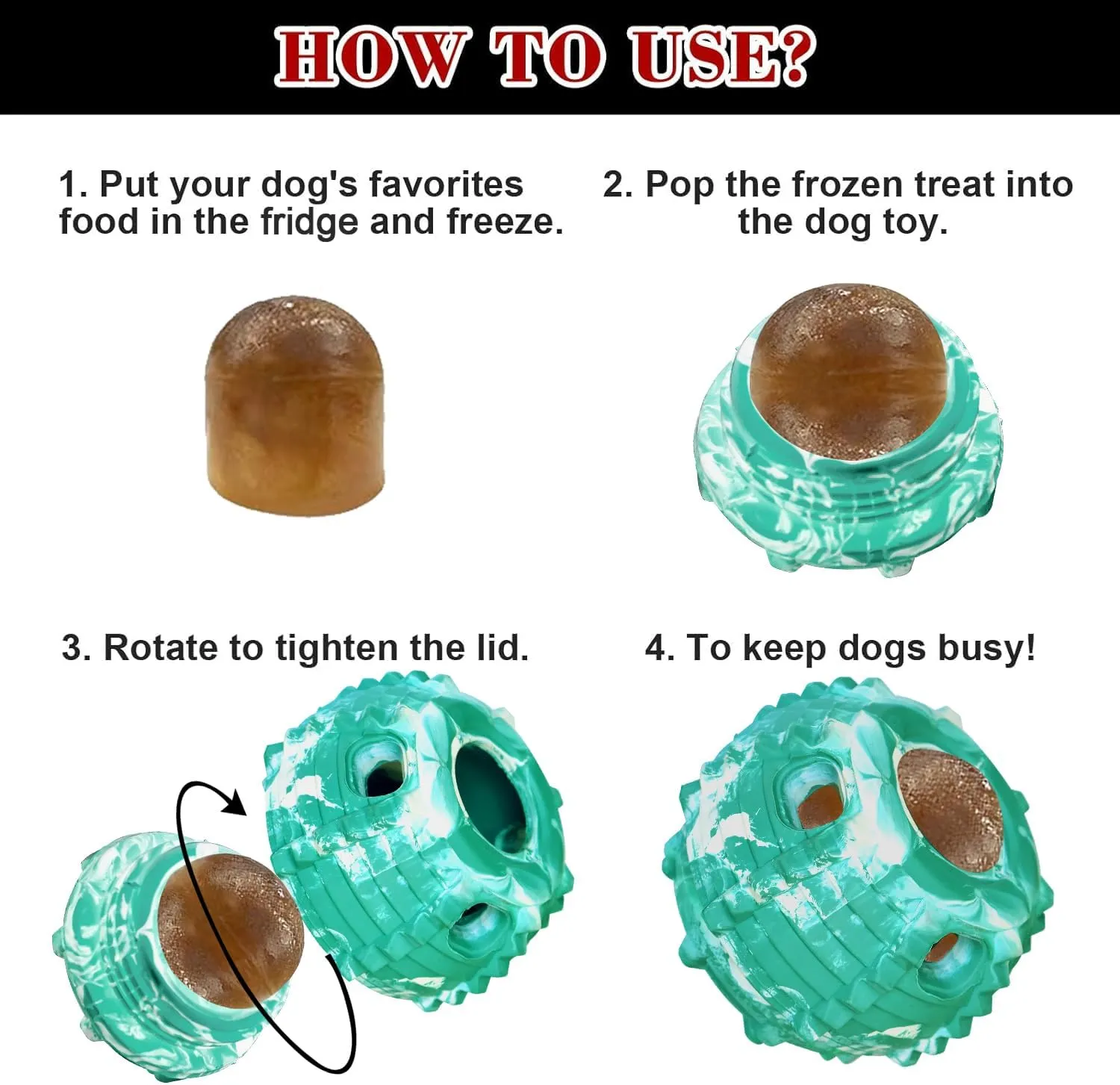 HOW TO USE?

1. Put your dog's favorites food in the fridge and freeze.

2. Pop the frozen treat into the dog toy.

3. Rotate to tighten the lid.

4. To keep dogs busy!