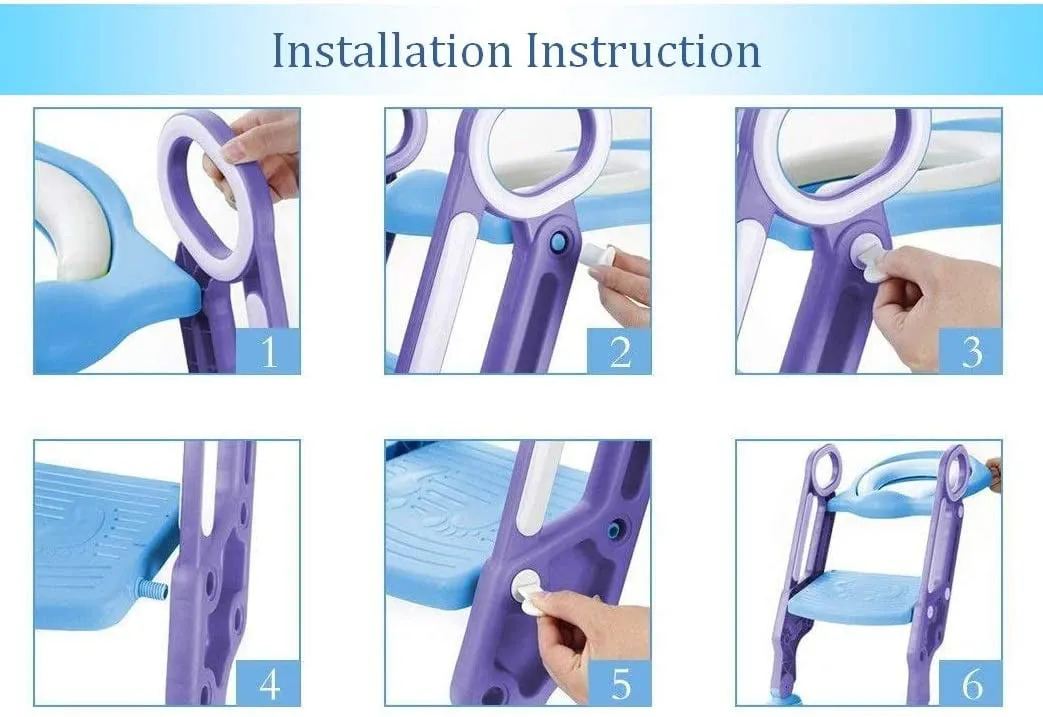 Installation Instruction

1

2

3

4

5

6